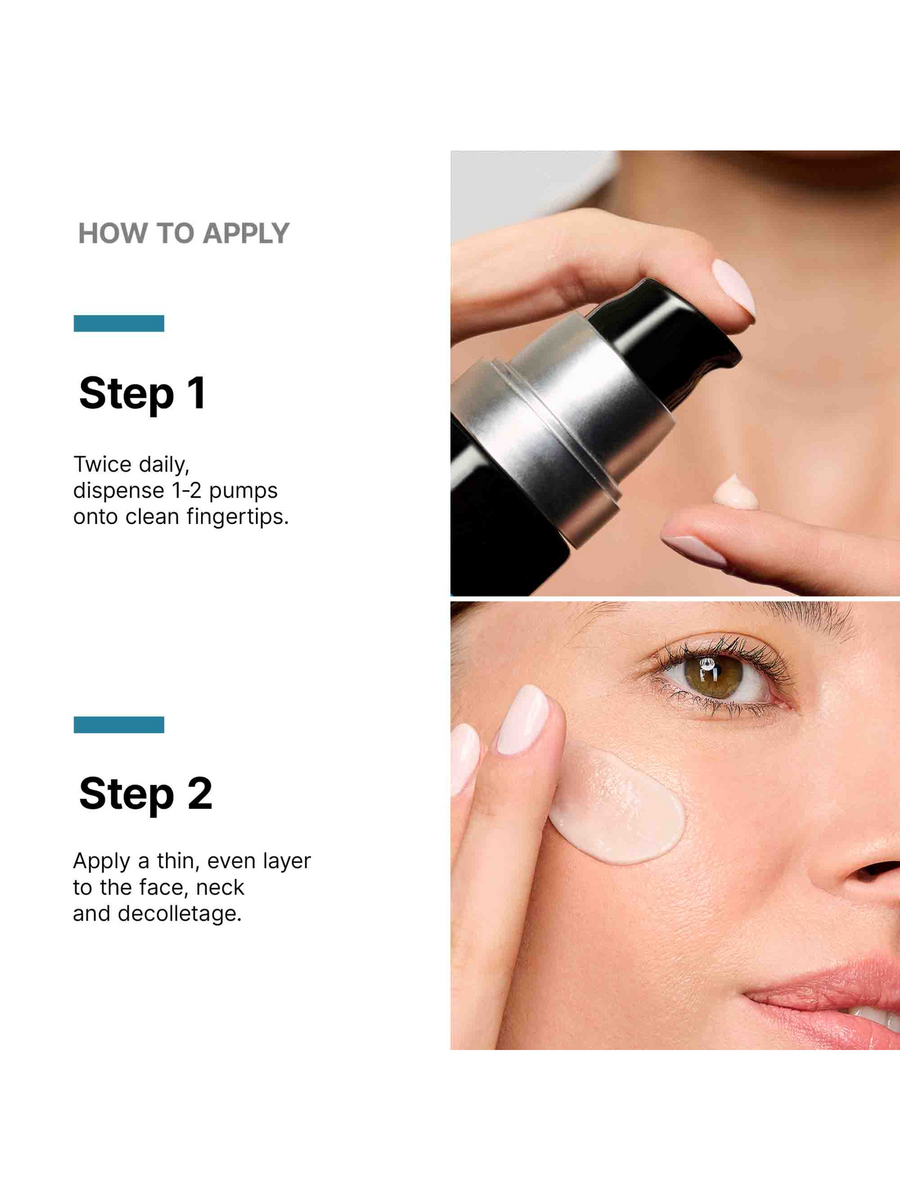 HOW TO APPLY

Step 1

Twice daily, dispense 1-2 pumps onto clean fingertips.

Step 2

Apply a thin, even layer to the face, neck and decolletage.